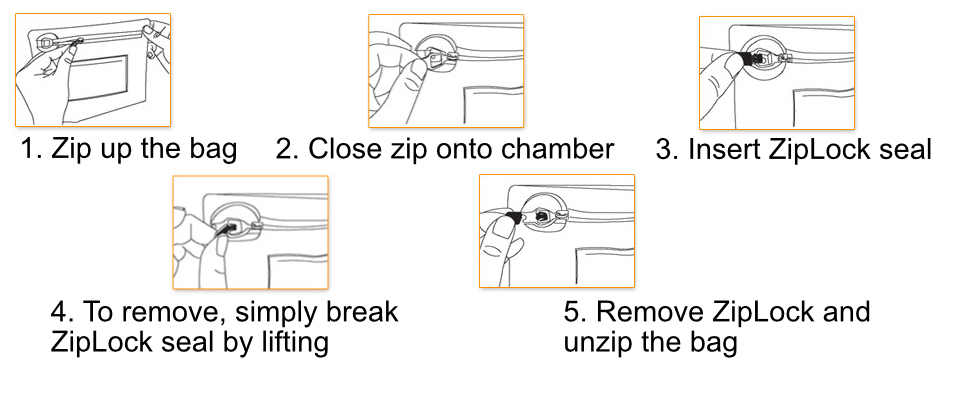 1. Zip up the bag

2. Close zip onto chamber

3. Insert ZipLock seal

4. To remove, simply break ZipLock seal by lifting

5. Remove ZipLock and unzip the bag