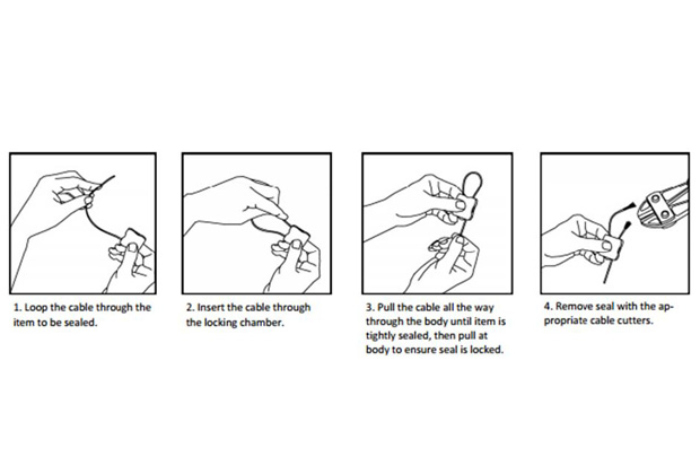 1. Loop the cable through the item to be sealed.

2. Insert the cable through the locking chamber.

3. Pull the cable all the way through the body until item is tightly sealed, then pull at body to ensure seal is locked.

4. Remove seal with the appropriate cable cutters.